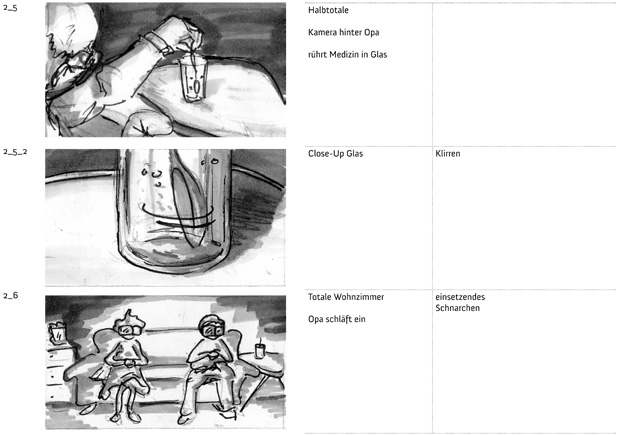 2_5

Halbtotale

Kamera hinter Opa

rührt Medizin in Glas

2_5_2

Close-Up Glas

Klirren

2_6

Totale Wohnzimmer

Opa schläft ein

einsetzendes Schnarchen