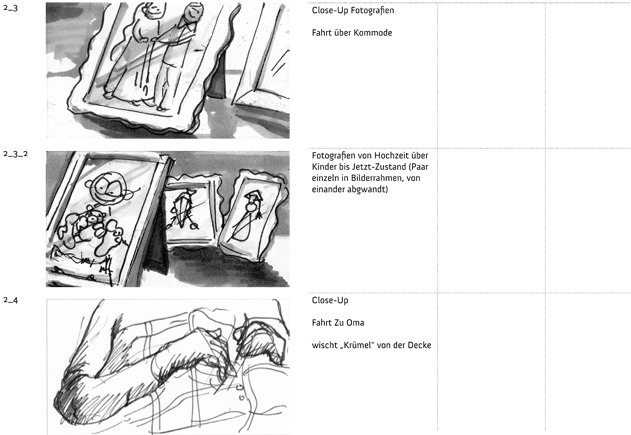 2_3

Close-Up Fotografien

Fahrt über Kommode

2_3_2

Fotografien von Hochzeit über Kinder bis Jetzt-Zustand (Paar einzeln in Bilderrahmen, von einander abgwandt)

2_4

Close-Up

Fahrt Zu Oma

wischt „Krümel" von der Decke