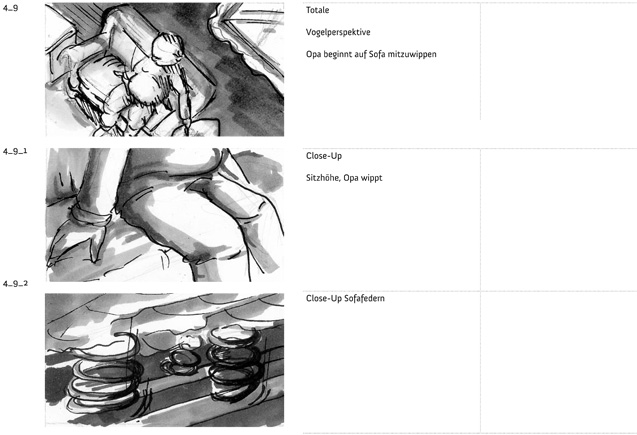 4_9

Totale

Vogelperspektive

Opa beginnt auf Sofa mitzuwippen

4_9_1

Close-Up

Sitzhöhe, Opa wippt

4_9_2

Close-Up Sofafedern